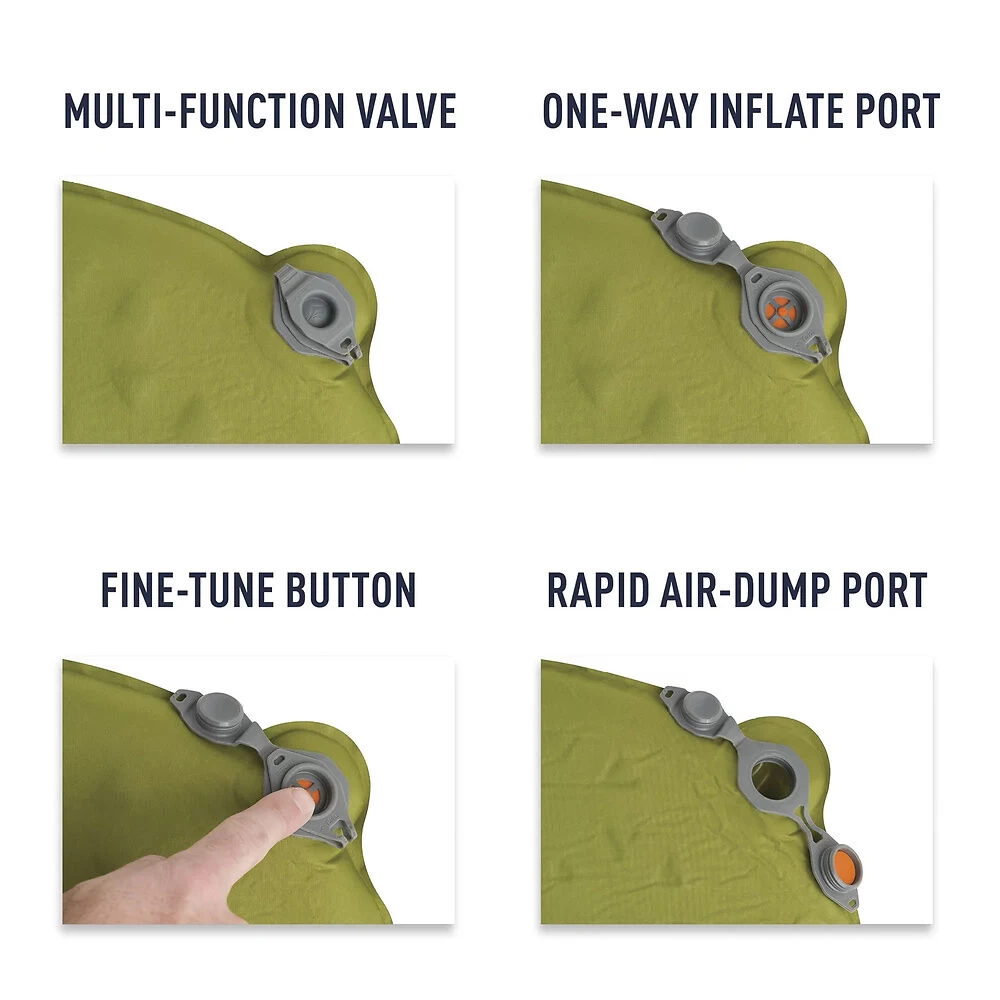 MULTI-FUNCTION VALVE

ONE-WAY INFLATE PORT

FINE-TUNE BUTTON

RAPID AIR-DUMP PORT